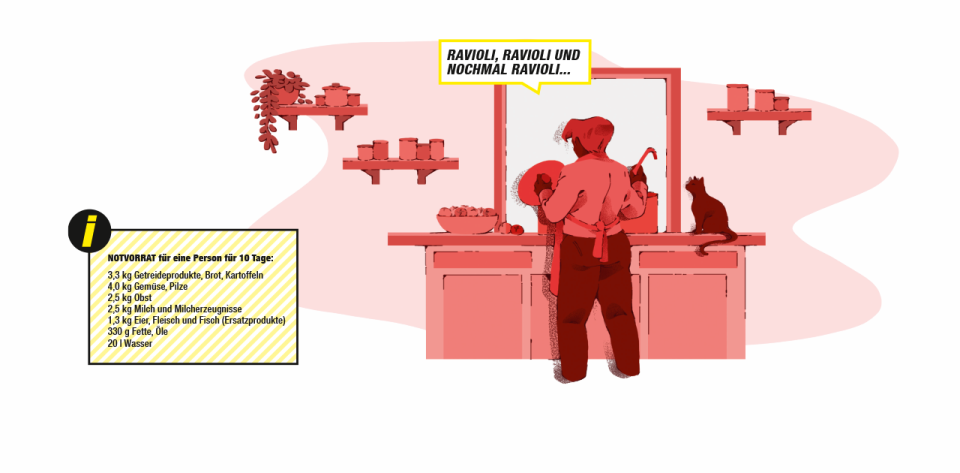 RAVIOLI, RAVIOLI UND NOCHMAL RAVIOLI...

i

NOTVORRAT für eine Person für 10 Tage:
3,3 kg Getreideprodukte, Brot, Kartoffeln
4,0 kg Gemüse, Pilze
2,5 kg Obst
2,5 kg Milch und Milcherzeugnisse
1,3 kg Eier, Fleisch und Fisch (Ersatzprodukte)
330 g Fette, Öle
20 l Wasser